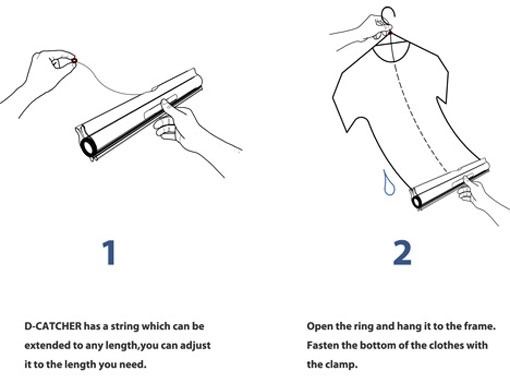 1

D-CATCHER has a string which can be extended to any length,you can adjust it to the length you need.

2

Open the ring and hang it to the frame. Fasten the bottom of the clothes with the clamp.