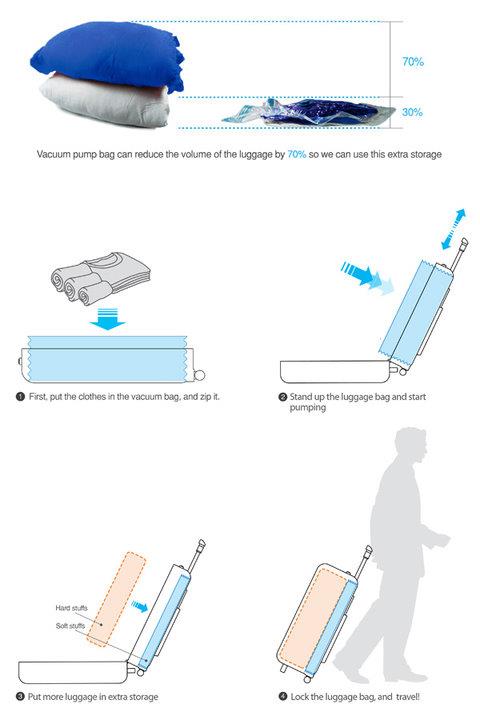 70%

30%

Vacuum pump bag can reduce the volume of the luggage by 70% so we can use this extra storage

❶ First, put the clothes in the vacuum bag, and zip it.

❷ Stand up the luggage bag and start pumping

Hard stuffs

Soft stuffs

❸ Put more luggage in extra storage

❹ Lock the luggage bag, and travel!